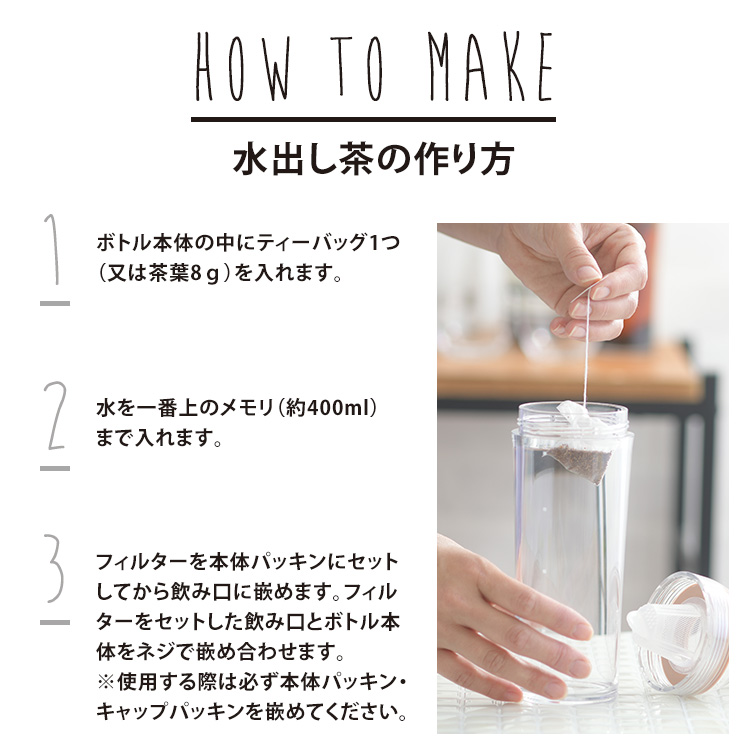 HOW TO MAKE

水出し茶の作り方

1

ボトル本体の中にティーバッグ1つ（又は茶葉8ｇ）を入れます。

2

水を一番上のメモリ（約400ml）まで入れます。

3

フィルターを本体パッキンにセットしてから飲み口に嵌めます。フィルターをセットした飲み口とボトル本体をネジで嵌め合わせます。
※使用する際は必ず本体パッキン・キャップパッキンを嵌めてください。