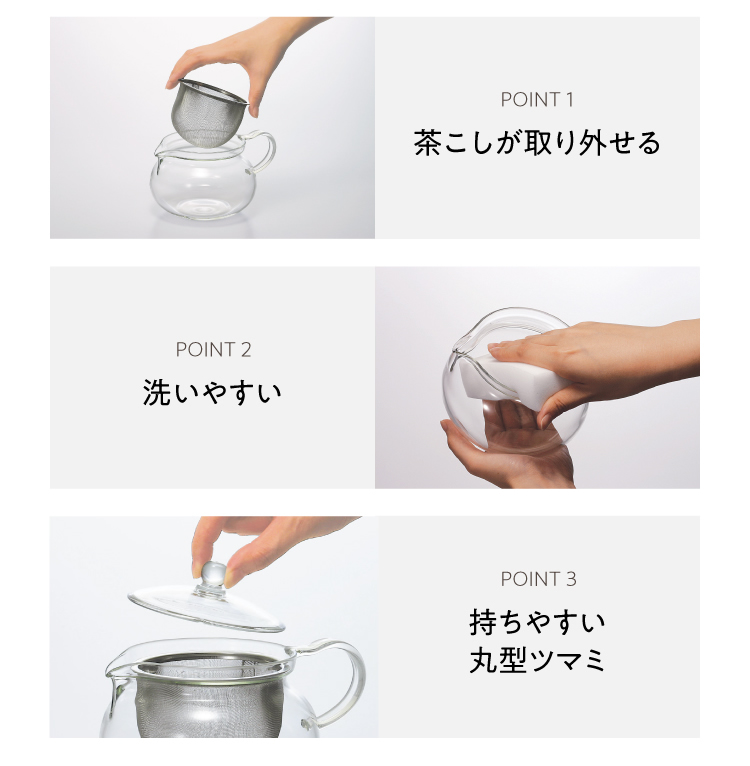 POINT 1
茶こしが取り外せる

POINT 2
洗いやすい

POINT 3
持ちやすい
丸型ツマミ