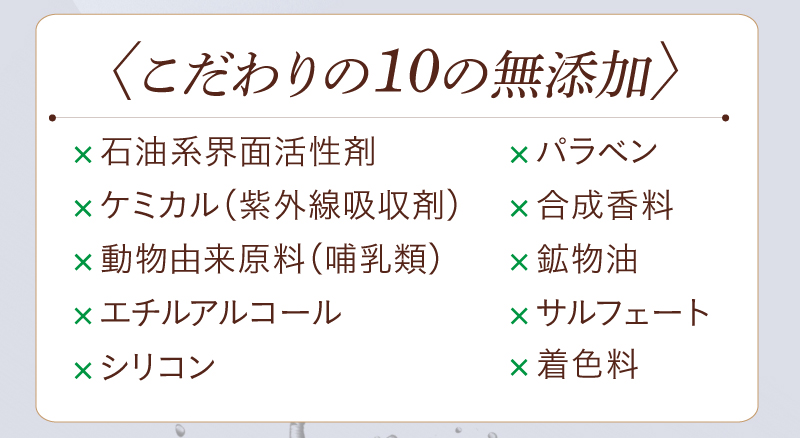 〈こだわりの10の無添加〉

× 石油系界面活性剤
× ケミカル（紫外線吸収剤）
× 動物由来原料（哺乳類）
× エチルアルコール
× シリコン

× パラベン
× 合成香料
× 鉱物油
× サルフェート
× 着色料